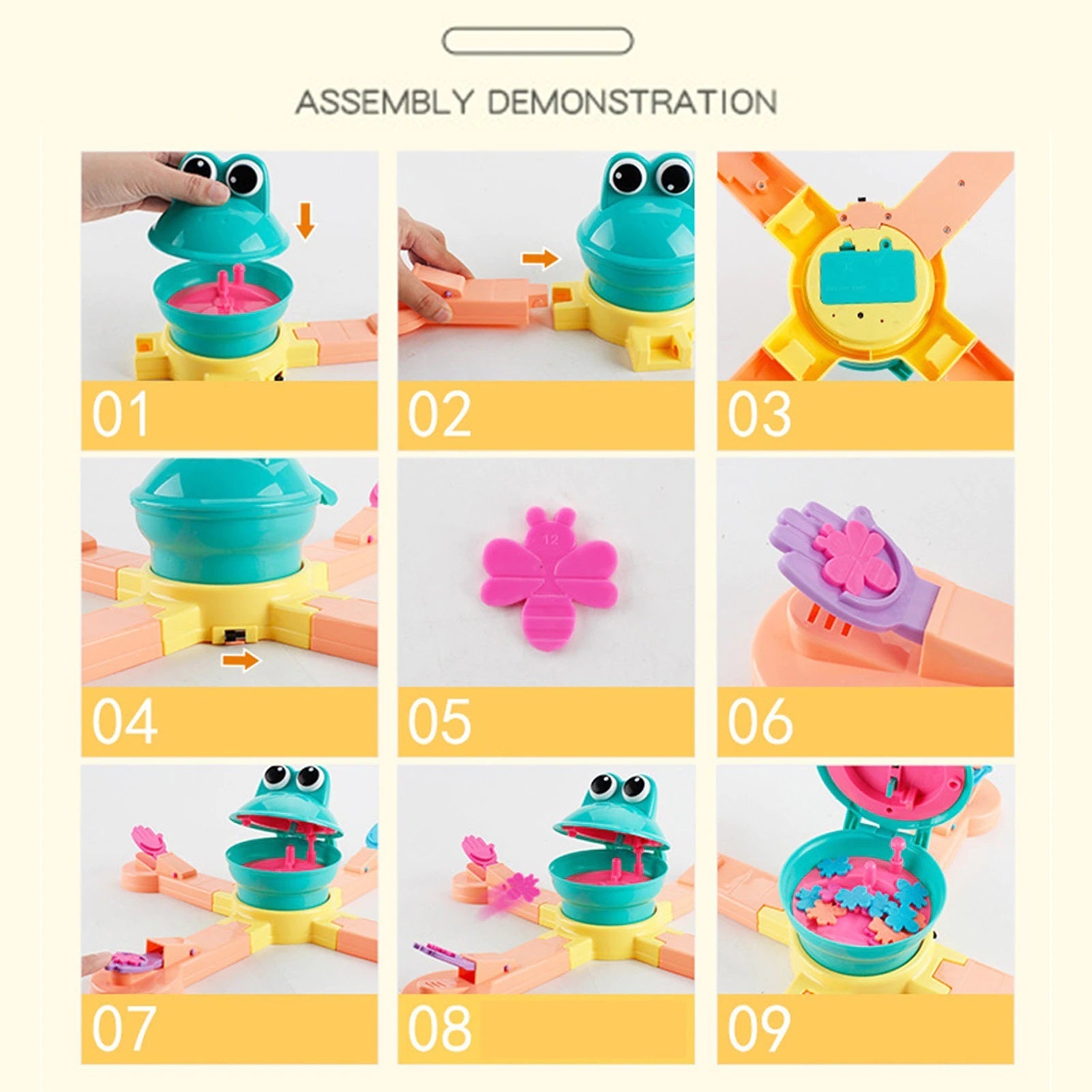 ASSEMBLY DEMONSTRATION

01

02

03

04

12

05

06

07

08

09