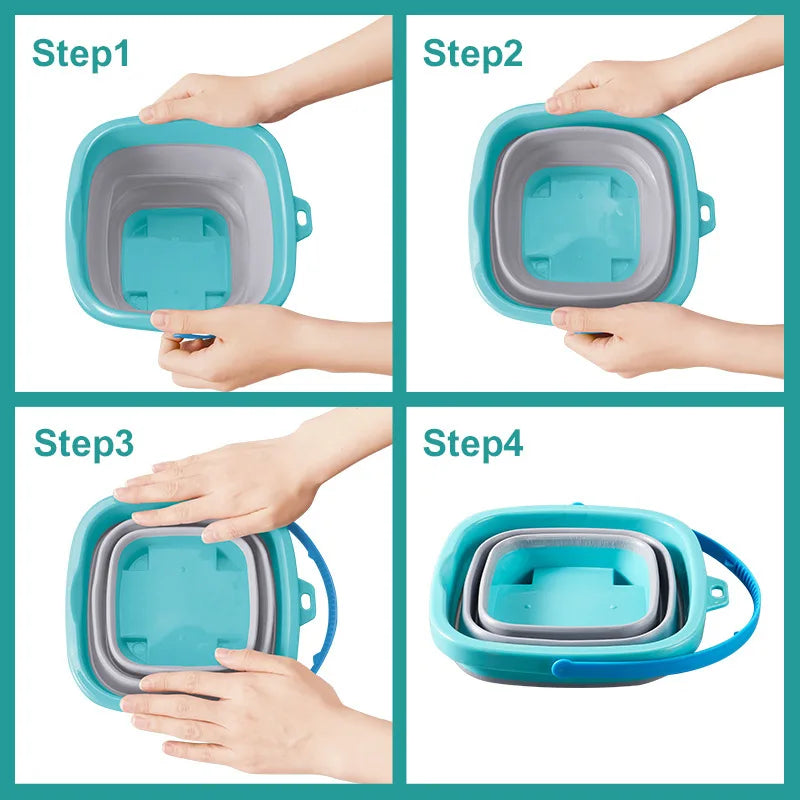 Step1

Step2

Step3

Step4